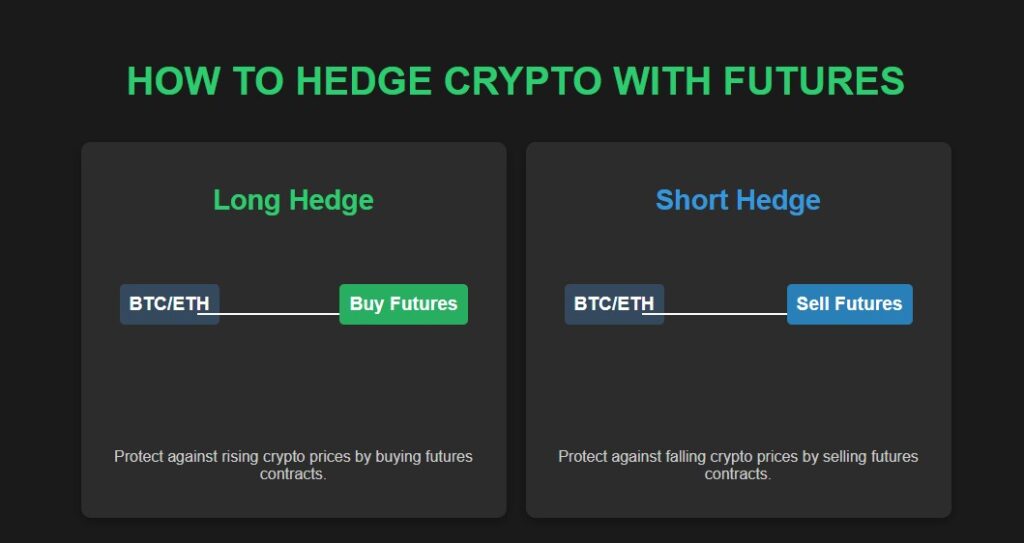 HOW TO HEDGE CRYPTO WITH FUTURES

Long Hedge

BTC/ETH

Buy Futures

Protect against rising crypto prices by buying futures contracts.

Short Hedge

BTC/ETH

Sell Futures

Protect against falling crypto prices by selling futures contracts.