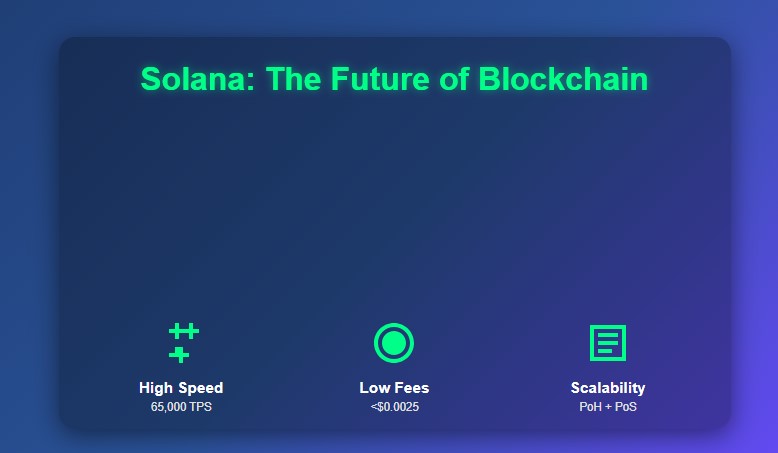 Solana: The Future of Blockchain

High Speed
65,000 TPS

Low Fees
<$0.0025

Scalability
PoH + PoS