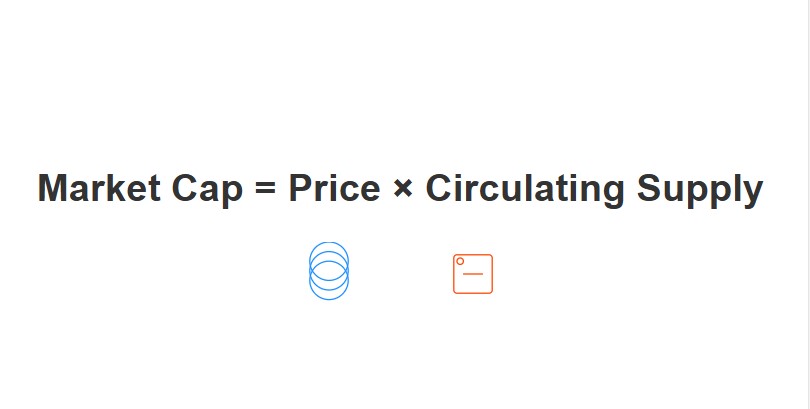 Market Cap = Price × Circulating Supply